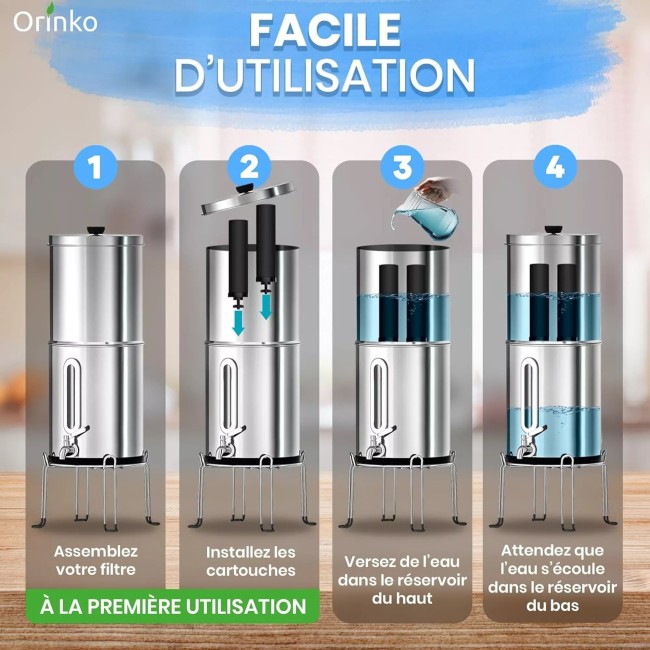 Orinko

FACILE D'UTILISATION

1

Assemblez votre filtre

2

Installez les cartouches

À LA PREMIÈRE UTILISATION

3

Versez de l'eau dans le réservoir du haut

4

Attendez que l'eau s'écoule dans le réservoir du bas