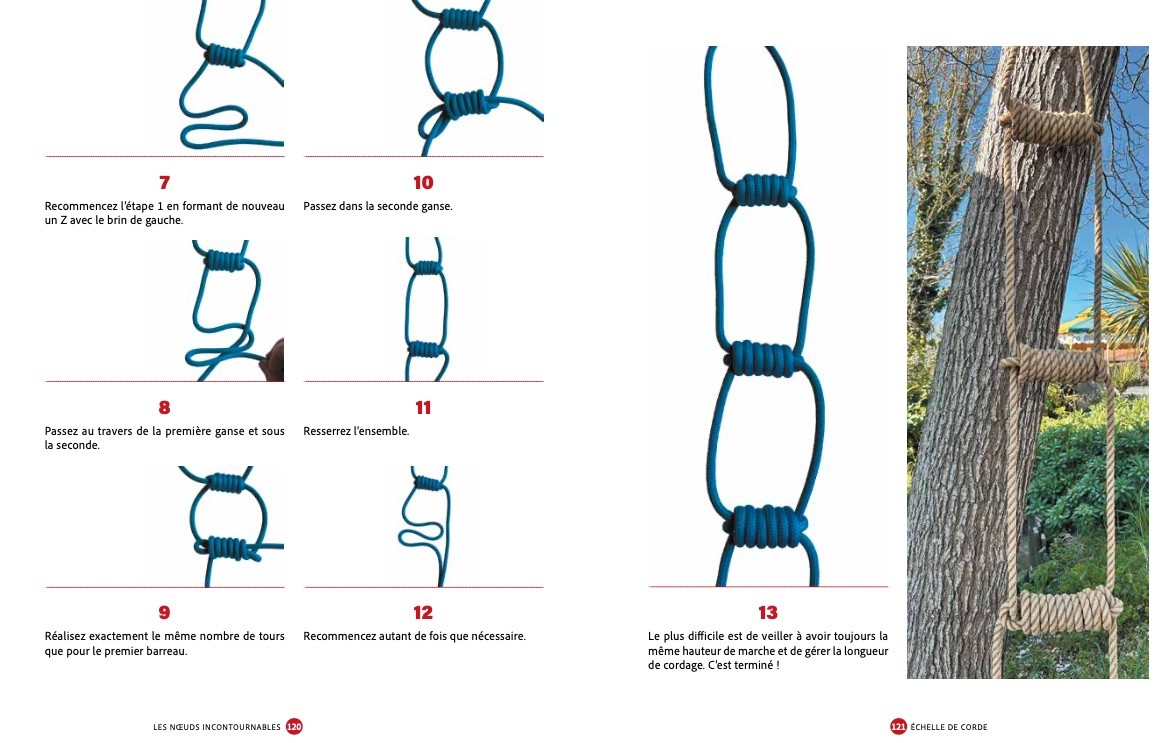 7

Recommencez l'étape 1 en formant de nouveau un Z avec le brin de gauche.

8

Passez au travers de la première ganse et sous la seconde.

9

Réalisez exactement le même nombre de tours que pour le premier barreau.

10

Passez dans la seconde ganse.

11

Resserrez l'ensemble.

12

Recommencez autant de fois que nécessaire.

13

Le plus difficile est de veiller à avoir toujours la même hauteur de marche et de gérer la longueur de cordage. C'est terminé !

LES NŒUDS INCONTOURNABLES 120

121 ÉCHELLE DE CORDE