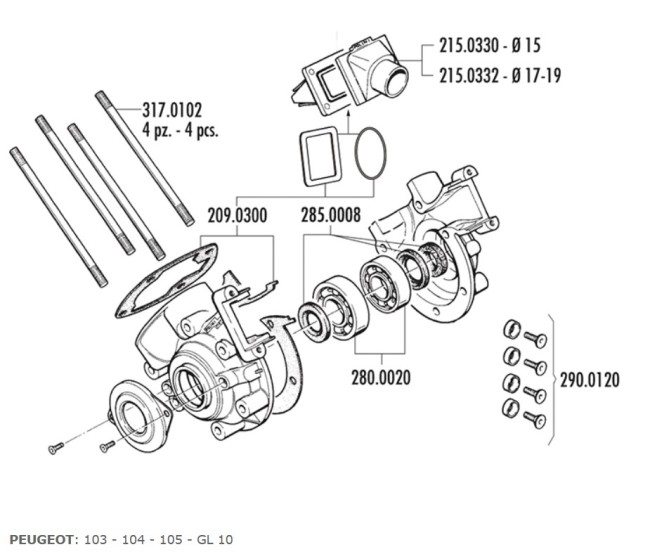 215.0330 - Ø 15
215.0332 - Ø 17-19

317.0102
4 pz. - 4 pcs.

209.0300
285.0008

280.0020

290.0120

PEUGEOT: 103 - 104 - 105 - GL 10