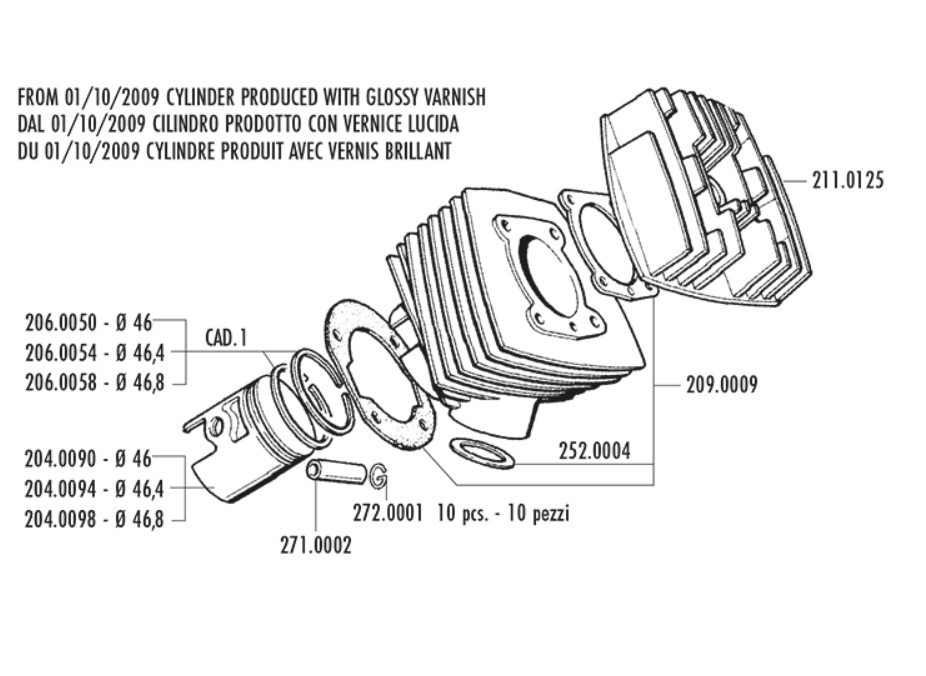 FROM 01/10/2009 CYLINDER PRODUCED WITH GLOSSY VARNISH
DAL 01/10/2009 CILINDRO PRODOTTO CON VERNICE LUCIDA
DU 01/10/2009 CYLINDRE PRODUIT AVEC VERNIS BRILLANT

211.0125

206.0050 - Ø 46
206.0054 - Ø 46,4
206.0058 - Ø 46,8

CAD.1

209.0009

252.0004

204.0090 - Ø 46
204.0094 - Ø 46,4
204.0098 - Ø 46,8

272.0001 10 pcs. - 10 pezzi

271.0002