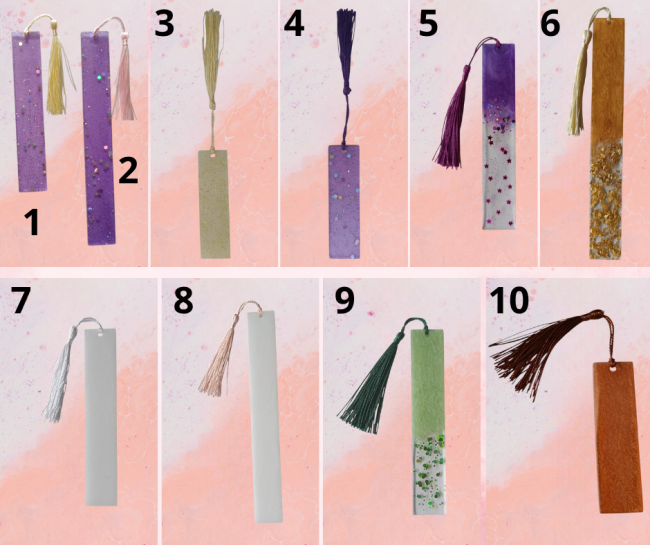 1
2
3
4
5
6
7
8
9
10