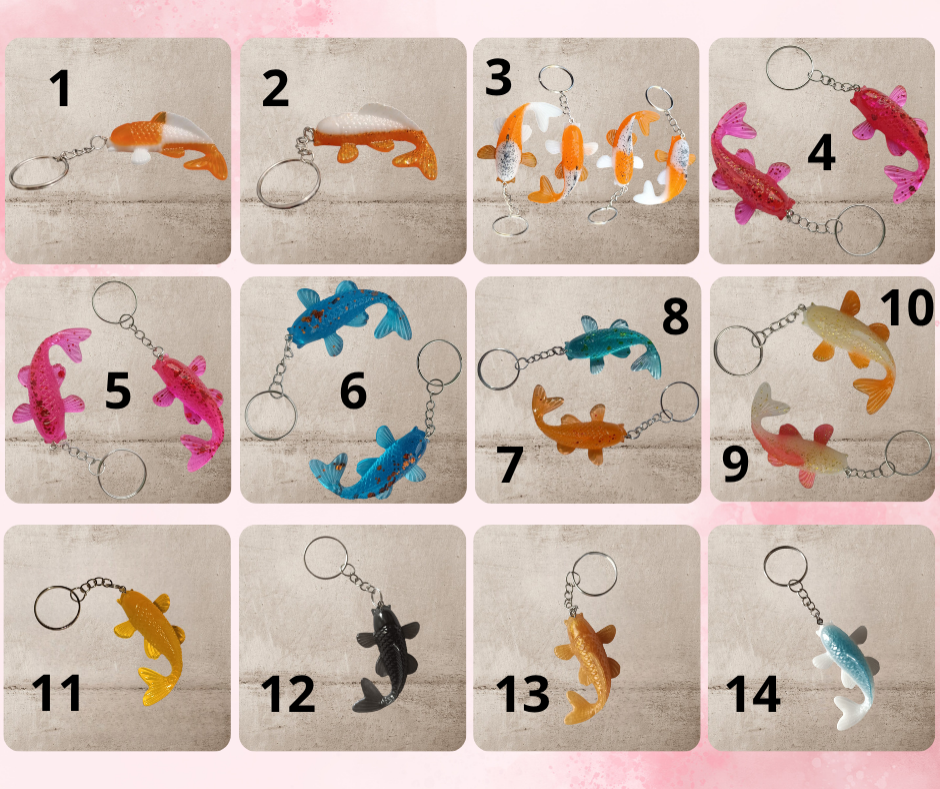 1

2

3

4

5

6

8

7

10

9

11

12

13

14