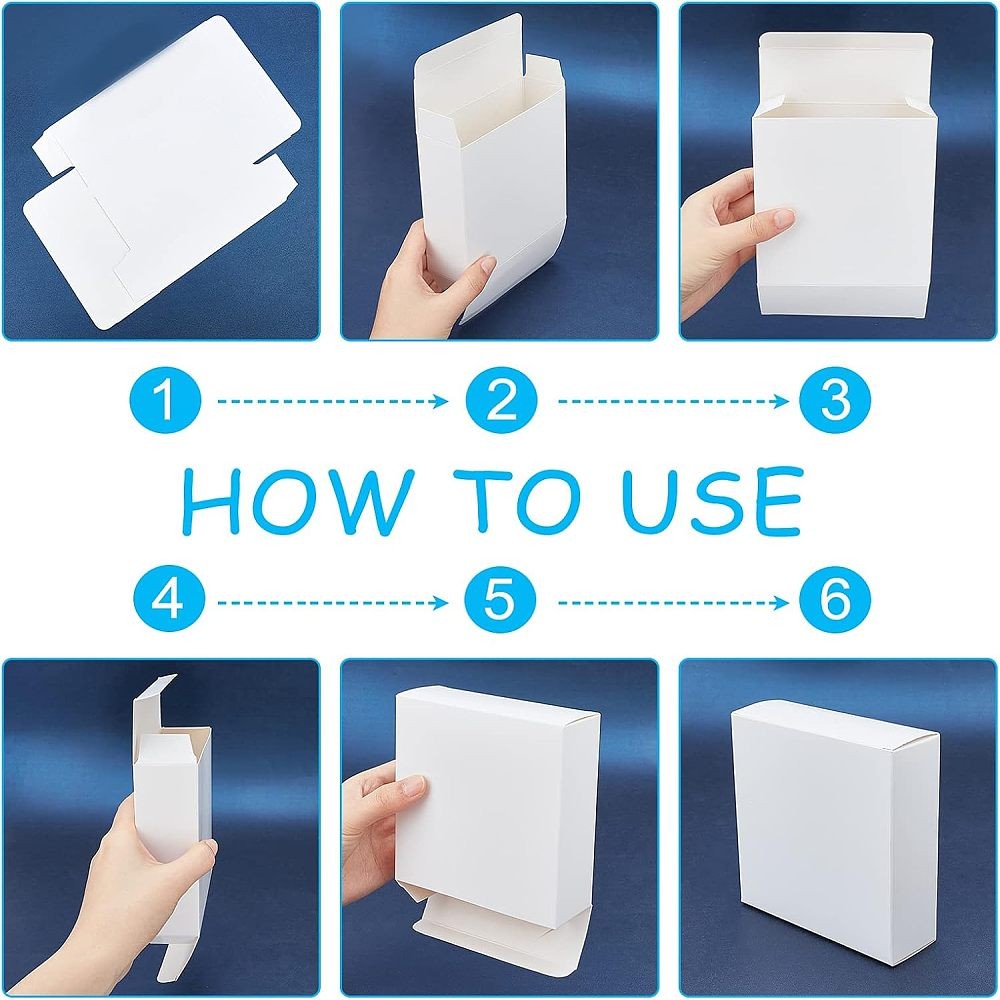 1
2
3
HOW TO USE
4
5
6