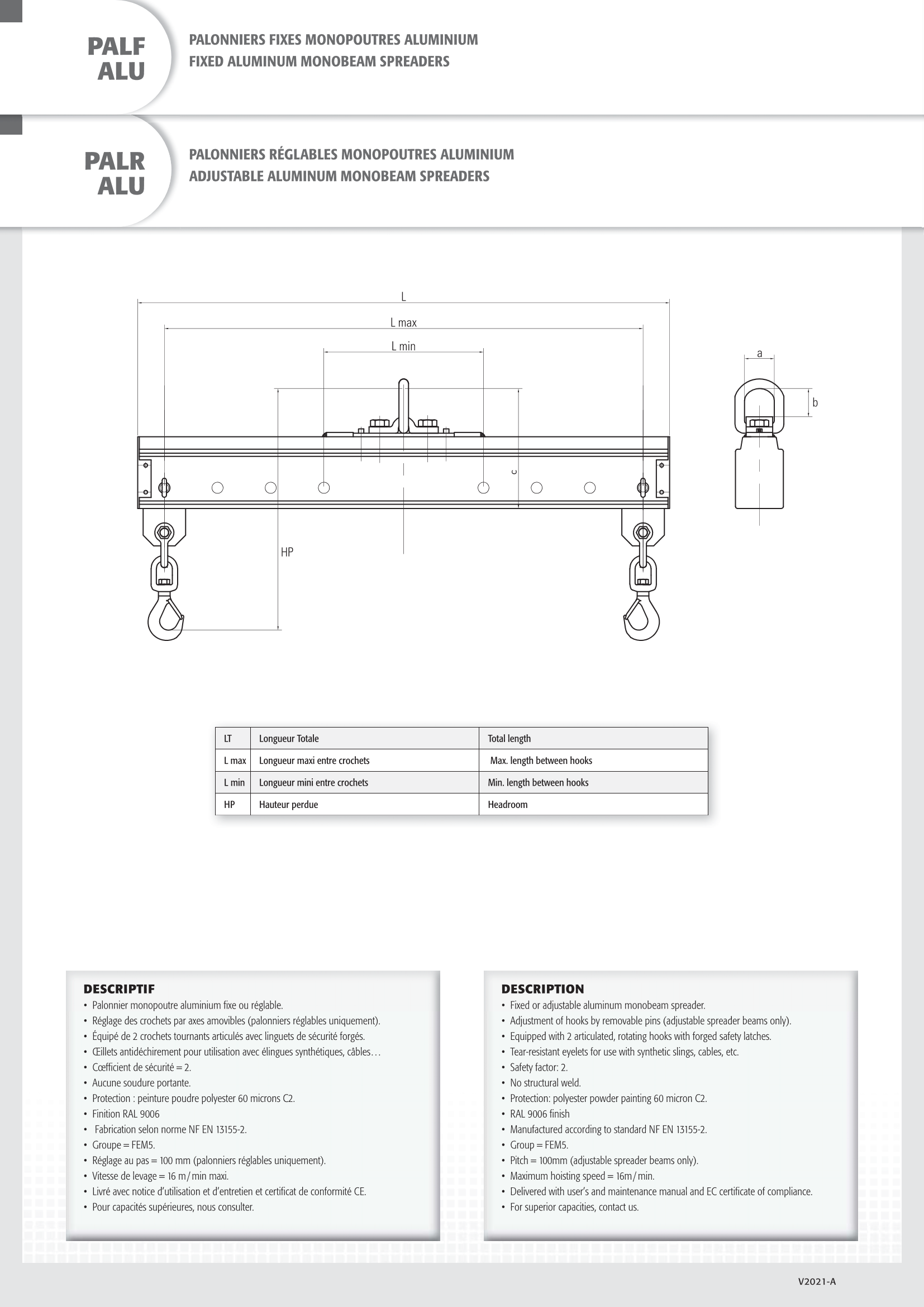 PALF ALU

PALONNIERS FIXES MONOPOUTRES ALUMINIUM
FIXED ALUMINUM MONOBEAM SPREADERS

PALR ALU

PALONNIERS RÉGLABLES MONOPOUTRES ALUMINIUM
ADJUSTABLE ALUMINUM MONOBEAM SPREADERS

L
L max
L min
a
b
c
HP

| LT | Longueur Totale | Total length |
|---|---|---|
| L max | Longueur maxi entre crochets | Max. length between hooks |
| L min | Longueur mini entre crochets | Min. length between hooks |
| HP | Hauteur perdue | Headroom |

DESCRIPTIF
• Palonnier monopoutre aluminium fixe ou réglable.
• Réglage des crochets par axes amovibles (palonniers réglables uniquement).
• Équipé de 2 crochets tournants articulés avec linguets de sécurité forgés.
• Œillets antidéchirement pour utilisation avec élingues synthétiques, câbles…
• Cœfficient de sécurité = 2.
• Aucune soudure portante.
• Protection : peinture poudre polyester 60 microns C2.
• Finition RAL 9006
• Fabrication selon norme NF EN 13155-2.
• Groupe = FEM5.
• Réglage au pas = 100 mm (palonniers réglables uniquement).
• Vitesse de levage = 16 m / min maxi.
• Livré avec notice d'utilisation et d'entretien et certificat de conformité CE.
• Pour capacités supérieures, nous consulter.

DESCRIPTION
• Fixed or adjustable aluminum monobeam spreader.
• Adjustment of hooks by removable pins (adjustable spreader beams only).
• Equipped with 2 articulated, rotating hooks with forged safety latches.
• Tear-resistant eyelets for use with synthetic slings, cables, etc.
• Safety factor: 2.
• No structural weld.
• Protection: polyester powder painting 60 micron C2.
• RAL 9006 finish
• Manufactured according to standard NF EN 13155-2.
• Group = FEM5.
• Pitch = 100mm (adjustable spreader beams only).
• Maximum hoisting speed = 16m / min.
• Delivered with user's and maintenance manual and EC certificate of compliance.
• For superior capacities, contact us.

V2021-A