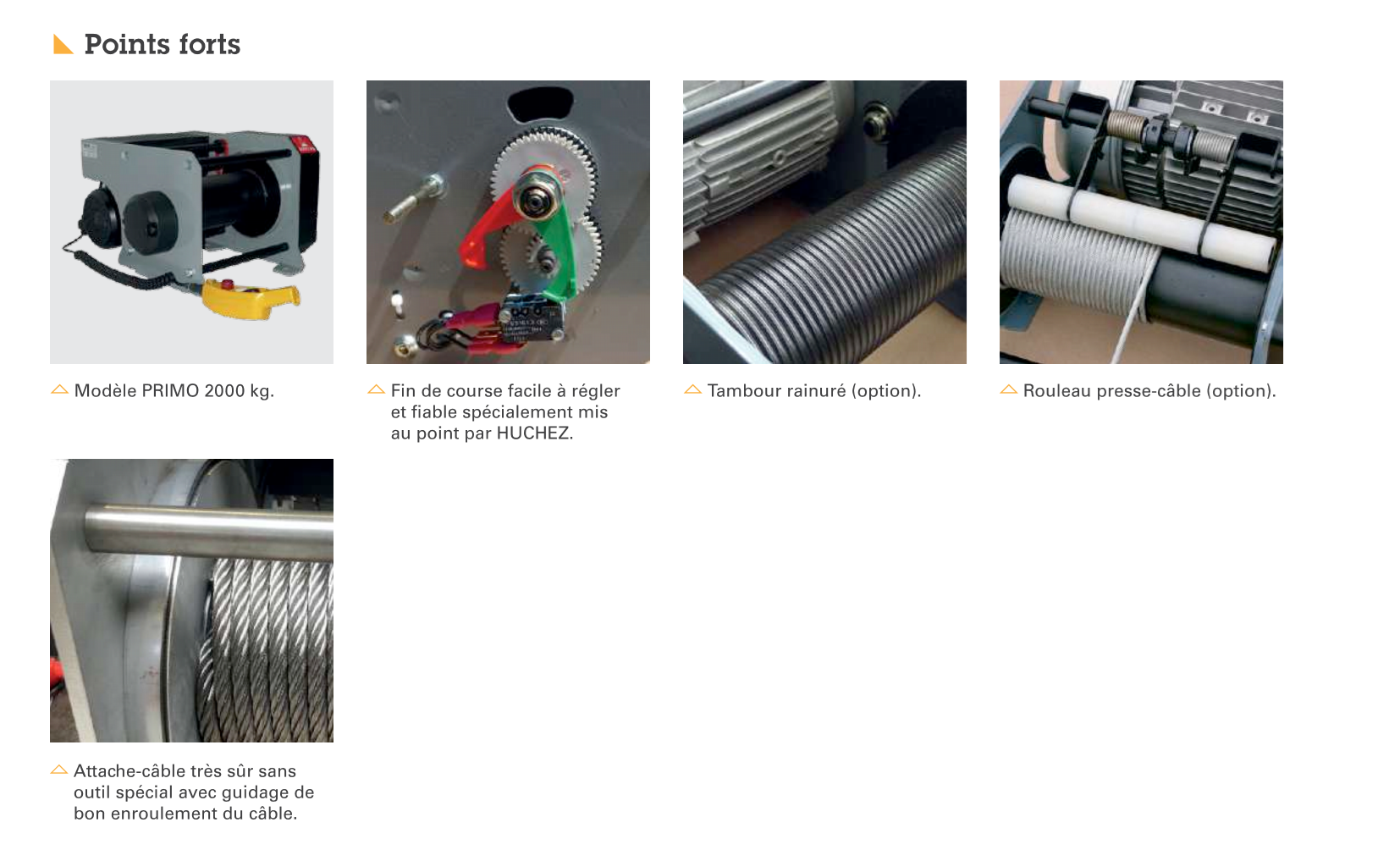 Points forts

Modèle PRIMO 2000 kg.

Fin de course facile à régler et fiable spécialement mis au point par HUCHEZ.

Tambour rainuré (option).

Rouleau presse-câble (option).

Attache-câble très sûr sans outil spécial avec guidage de bon enroulement du câble.