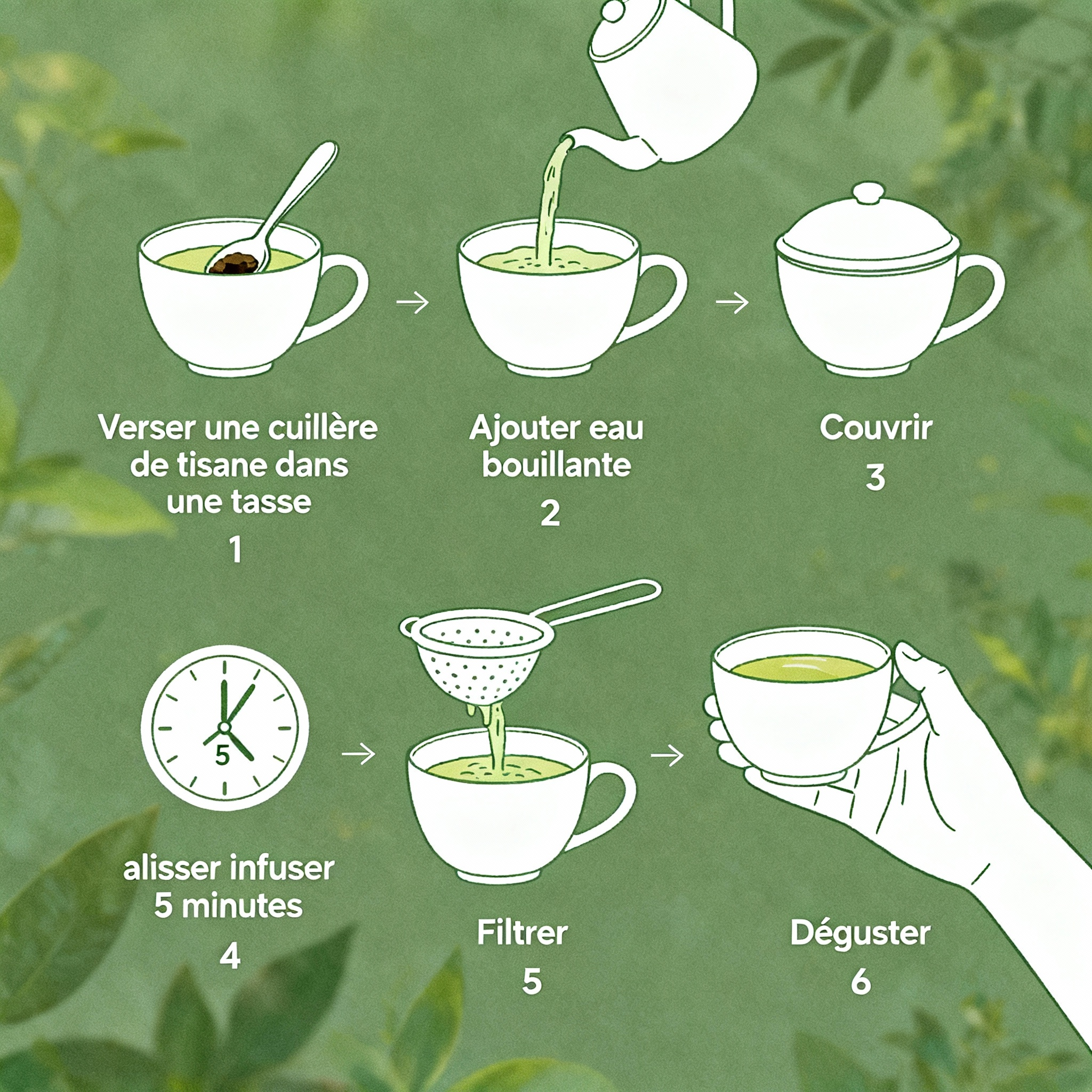 Verser une cuillère de tisane dans une tasse
1

Ajouter eau bouillante
2

Couvrir
3

5

alisser infuser 5 minutes
4

Filtrer
5

Déguster
6