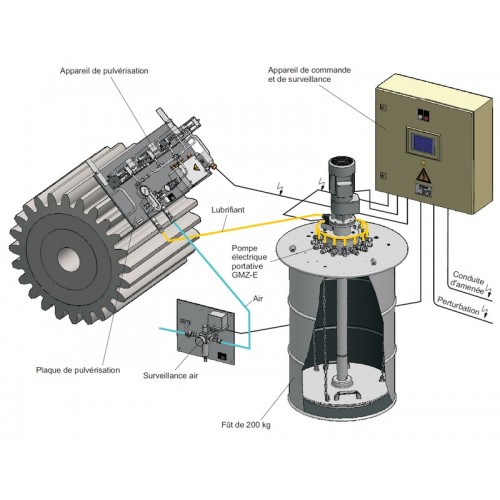 Appareil de pulvérisation

Appareil de commande et de surveillance

Lubrifiant

Pompe électrique portative GMZ-E

Conduite d'amenée

Perturbation

Air

Plaque de pulvérisation

Surveillance air

Fût de 200 kg