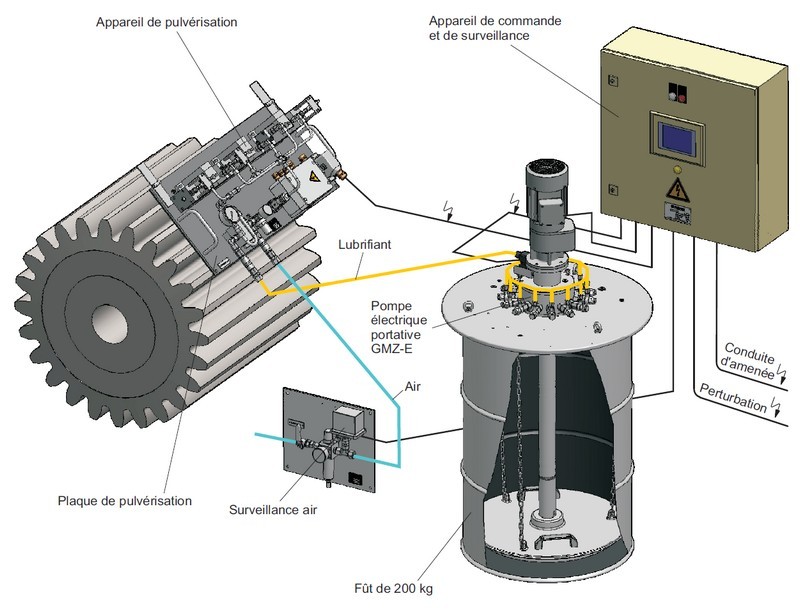 Appareil de pulvérisation

Appareil de commande et de surveillance

Lubrifiant

Pompe électrique portative GMZ-E

Conduite d'amenée

Perturbation

Air

Plaque de pulvérisation

Surveillance air

Fût de 200 kg