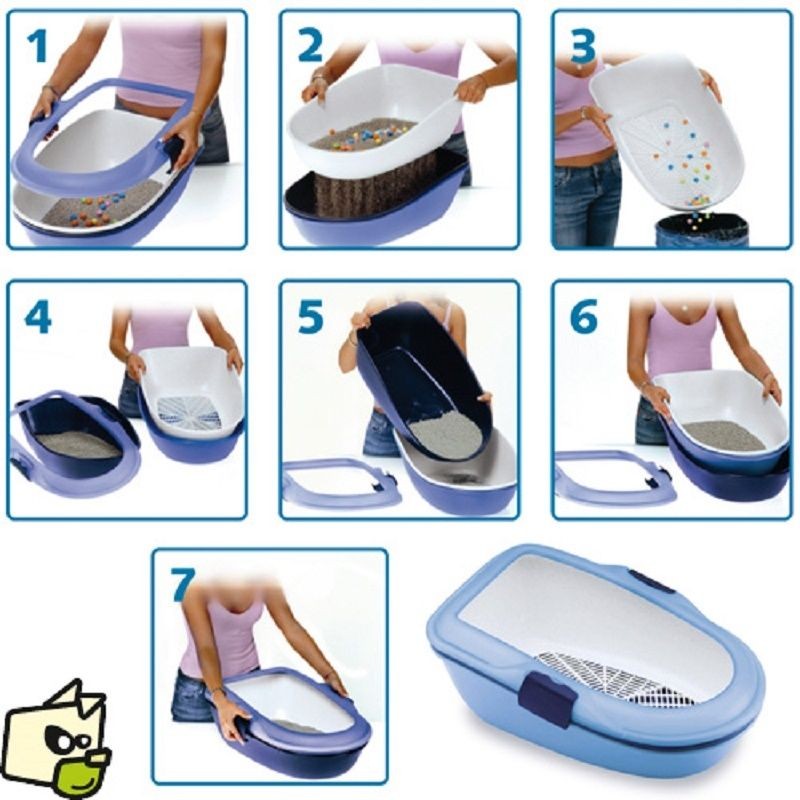 1

2

3

4

5

6

7