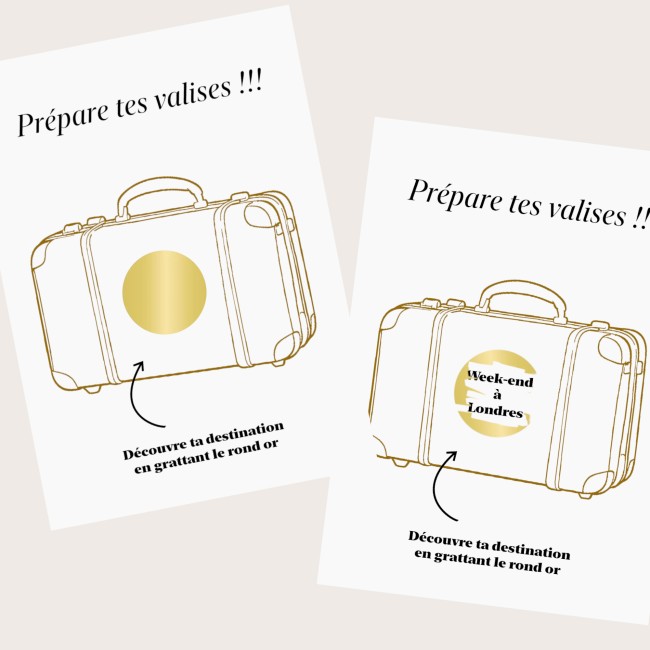 Prépare tes valises !!!

Découvre ta destination en grattant le rond or

Prépare tes valises !!

Week-end à Londres

Découvre ta destination en grattant le rond or