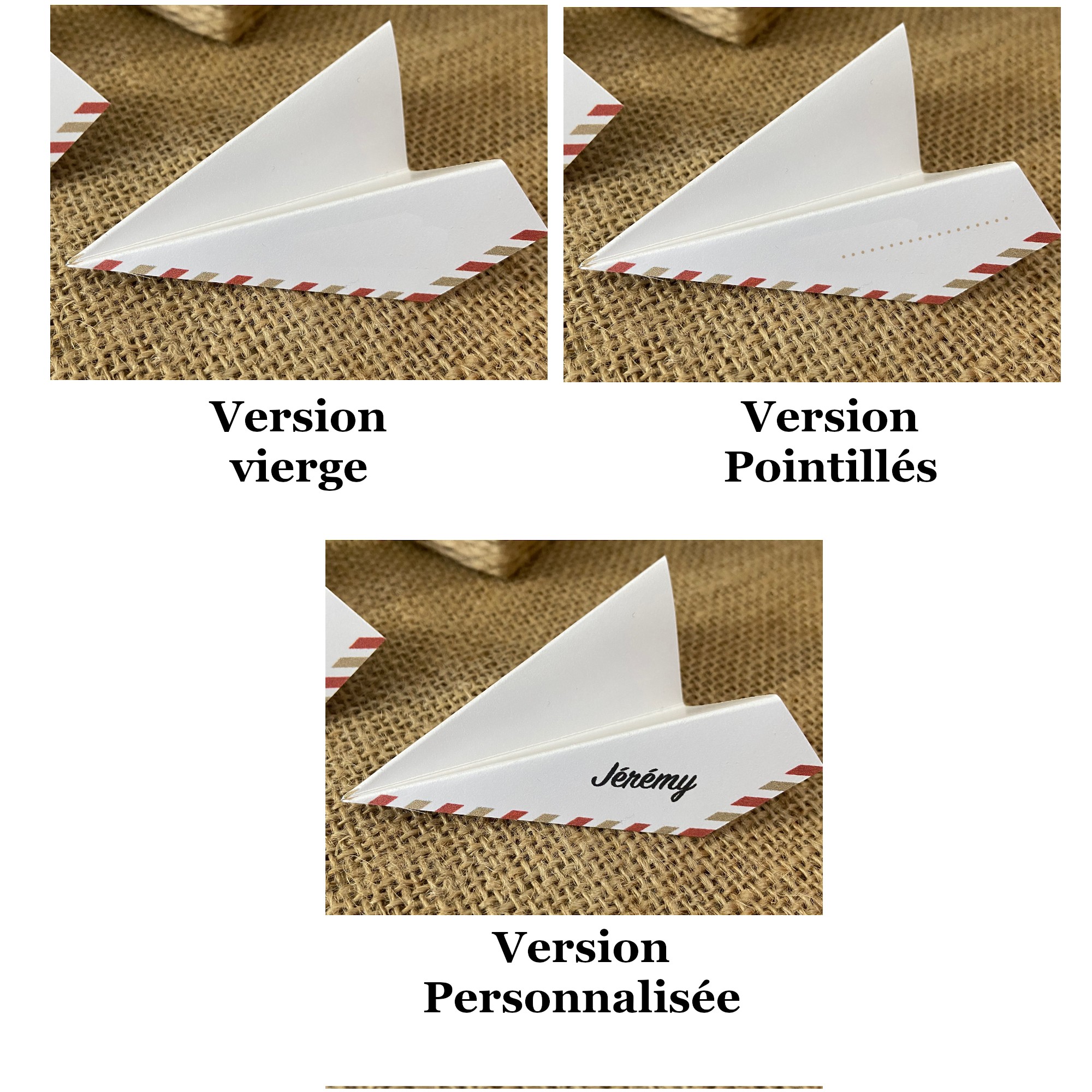 Version vierge

Version Pointillés

Jérémy

Version Personnalisée