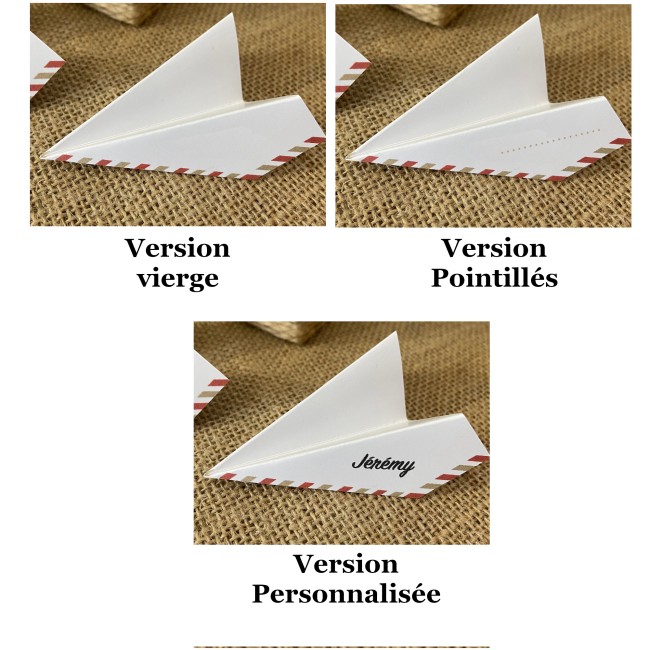 Version vierge

Version Pointillés

Jérémy

Version Personnalisée