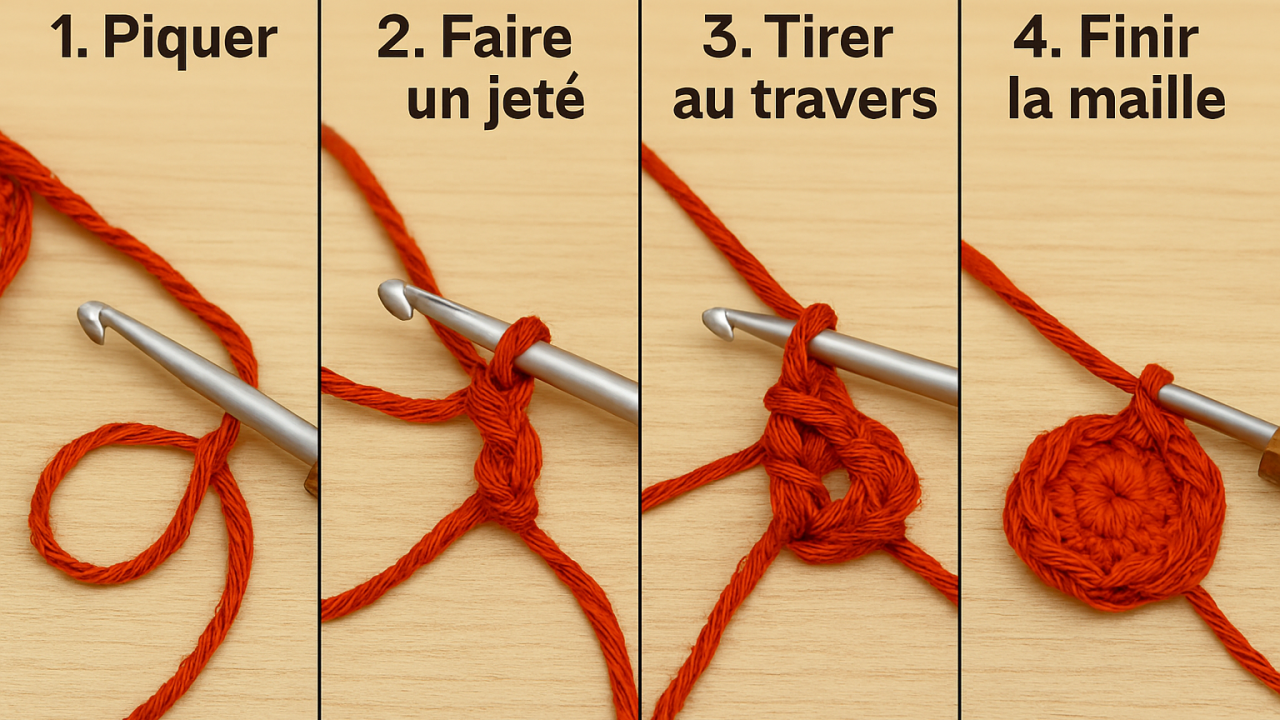 1. Piquer

2. Faire un jeté

3. Tirer au travers

4. Finir la maille