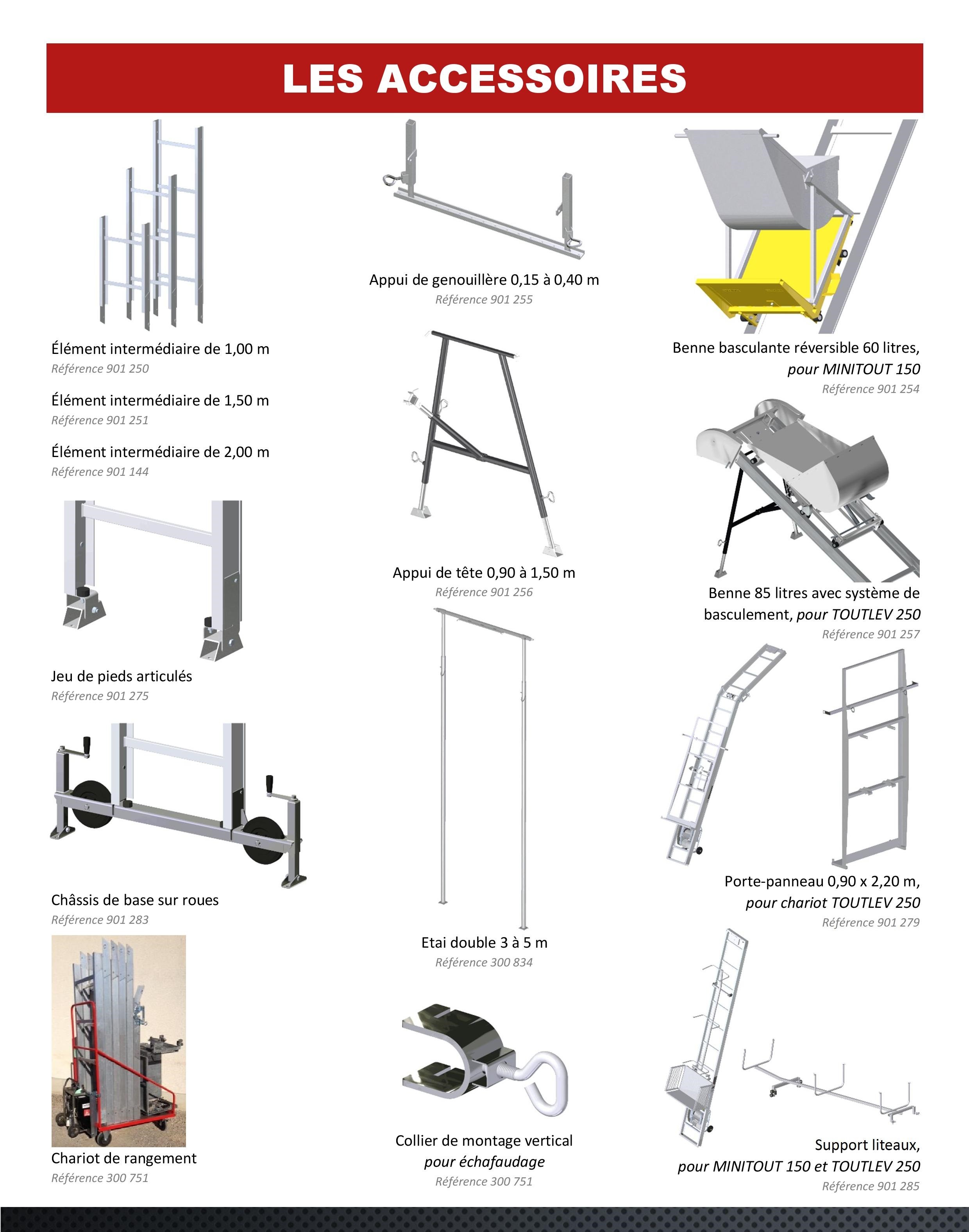 LES ACCESSOIRES

Élément intermédiaire de 1,00 m
Référence 901 250

Élément intermédiaire de 1,50 m
Référence 901 251

Élément intermédiaire de 2,00 m
Référence 901 144

Jeu de pieds articulés
Référence 901 275

Châssis de base sur roues
Référence 901 283

Chariot de rangement
Référence 300 751

Appui de genouillère 0,15 à 0,40 m
Référence 901 255

Appui de tête 0,90 à 1,50 m
Référence 901 256

Etai double 3 à 5 m
Référence 300 834

Collier de montage vertical
pour échafaudage
Référence 300 751

Benne basculante réversible 60 litres,
pour MINITOUT 150
Référence 901 254

Benne 85 litres avec système de basculement, pour TOUTLEV 250
Référence 901 257

Porte-panneau 0,90 x 2,20 m,
pour chariot TOUTLEV 250
Référence 901 279

Support liteaux,
pour MINITOUT 150 et TOUTLEV 250
Référence 901 285